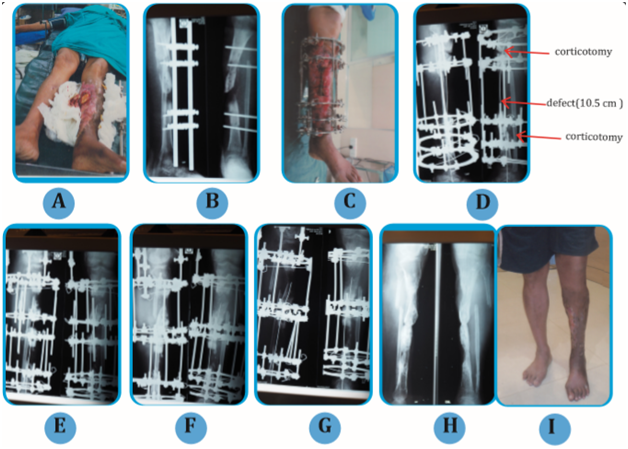 corticotomy

defect(10.5 cm )

corticotomy

A

B

C

D

E

F

G

H

I