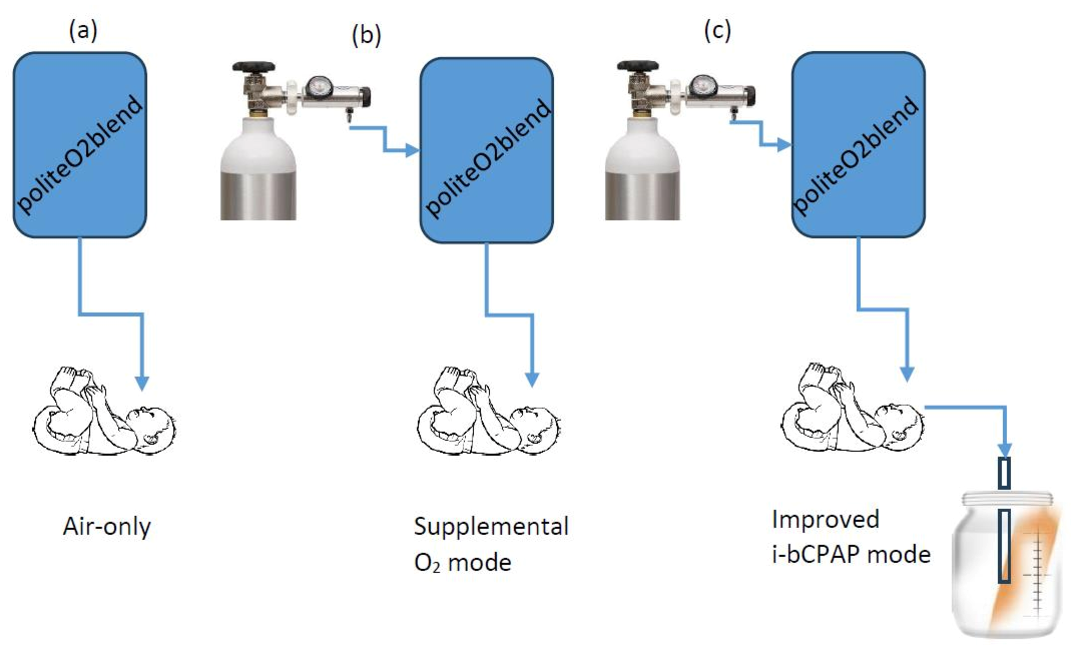 (a)

politeO2blend

Air-only

(b)

politeO2blend

Supplemental $O_2$ mode

(c)

politeO2blend

Improved i-bCPAP mode