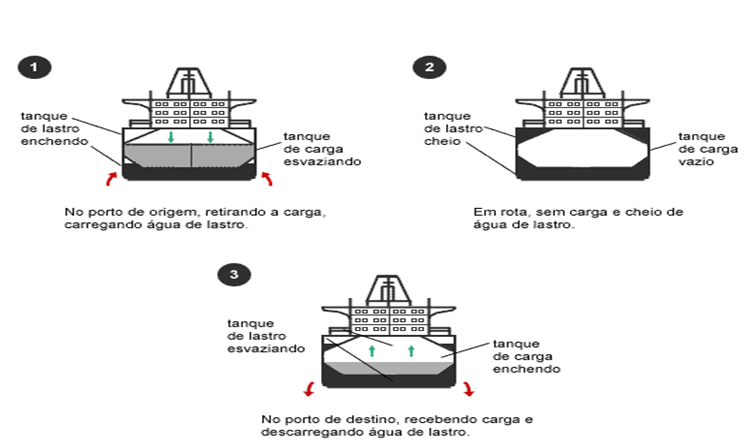 1

tanque de lastro enchendo

tanque de carga esvaziando

No porto de origem, retirando a carga, carregando água de lastro.

2

tanque de lastro cheio

tanque de carga vazio

Em rota, sem carga e cheio de água de lastro.

3

tanque de lastro esvaziando

tanque de carga enchendo

No porto de destino, recebendo carga e descarregando água de lastro.